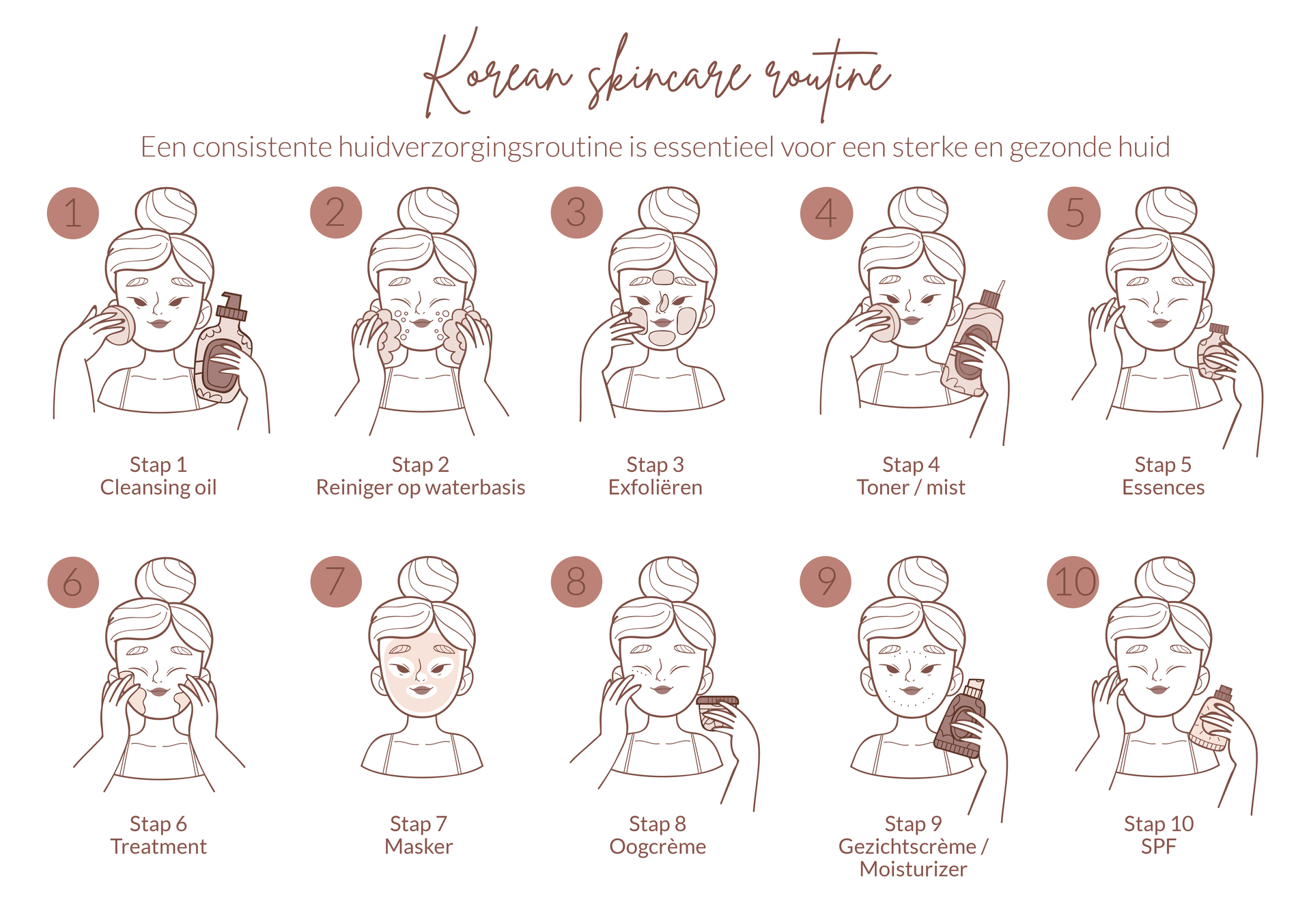 Korean skincare routine

Een consistente huidverzorgingsroutine is essentieel voor een sterke en gezonde huid

1
Stap 1
Cleansing oil

2
Stap 2
Reiniger op waterbasis

3
Stap 3
Exfoliëren

4
Stap 4
Toner / mist

5
Stap 5
Essences

6
Stap 6
Treatment

7
Stap 7
Masker

8
Stap 8
Oogcrème

9
Stap 9
Gezichtscrème / Moisturizer

10
Stap 10
SPF