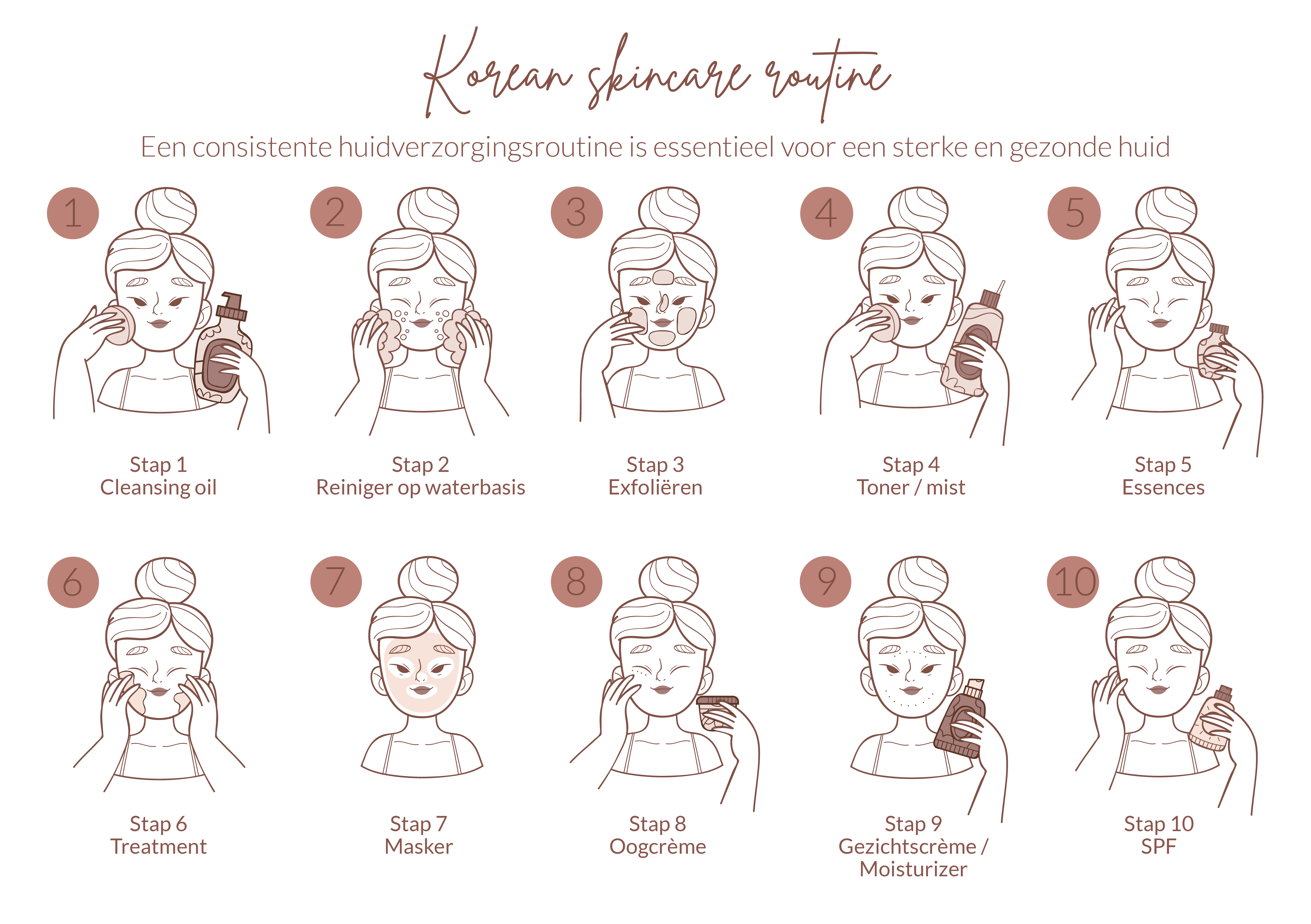 Korean skincare routine

Een consistente huidverzorgingsroutine is essentieel voor een sterke en gezonde huid

1
Stap 1
Cleansing oil

2
Stap 2
Reiniger op waterbasis

3
Stap 3
Exfoliëren

4
Stap 4
Toner / mist

5
Stap 5
Essences

6
Stap 6
Treatment

7
Stap 7
Masker

8
Stap 8
Oogcrème

9
Stap 9
Gezichtscrème / Moisturizer

10
Stap 10
SPF